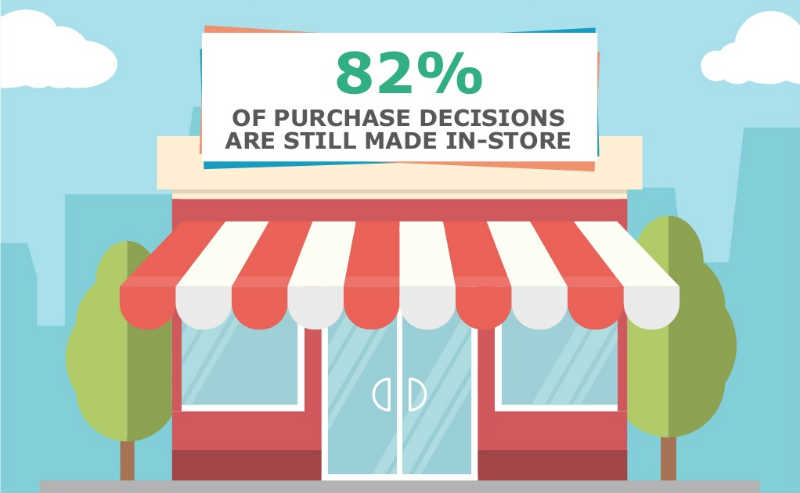 82%
OF PURCHASE DECISIONS ARE STILL MADE IN-STORE