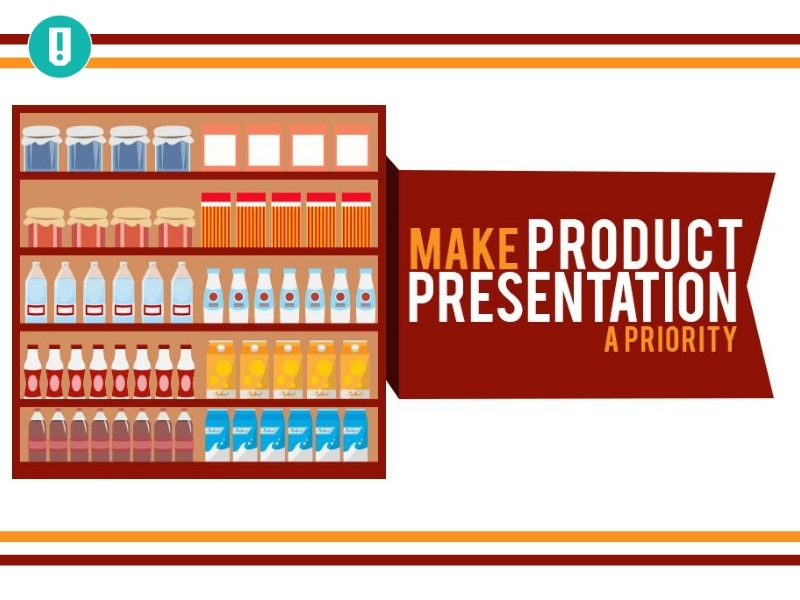 MAKE PRODUCT PRESENTATION A PRIORITY